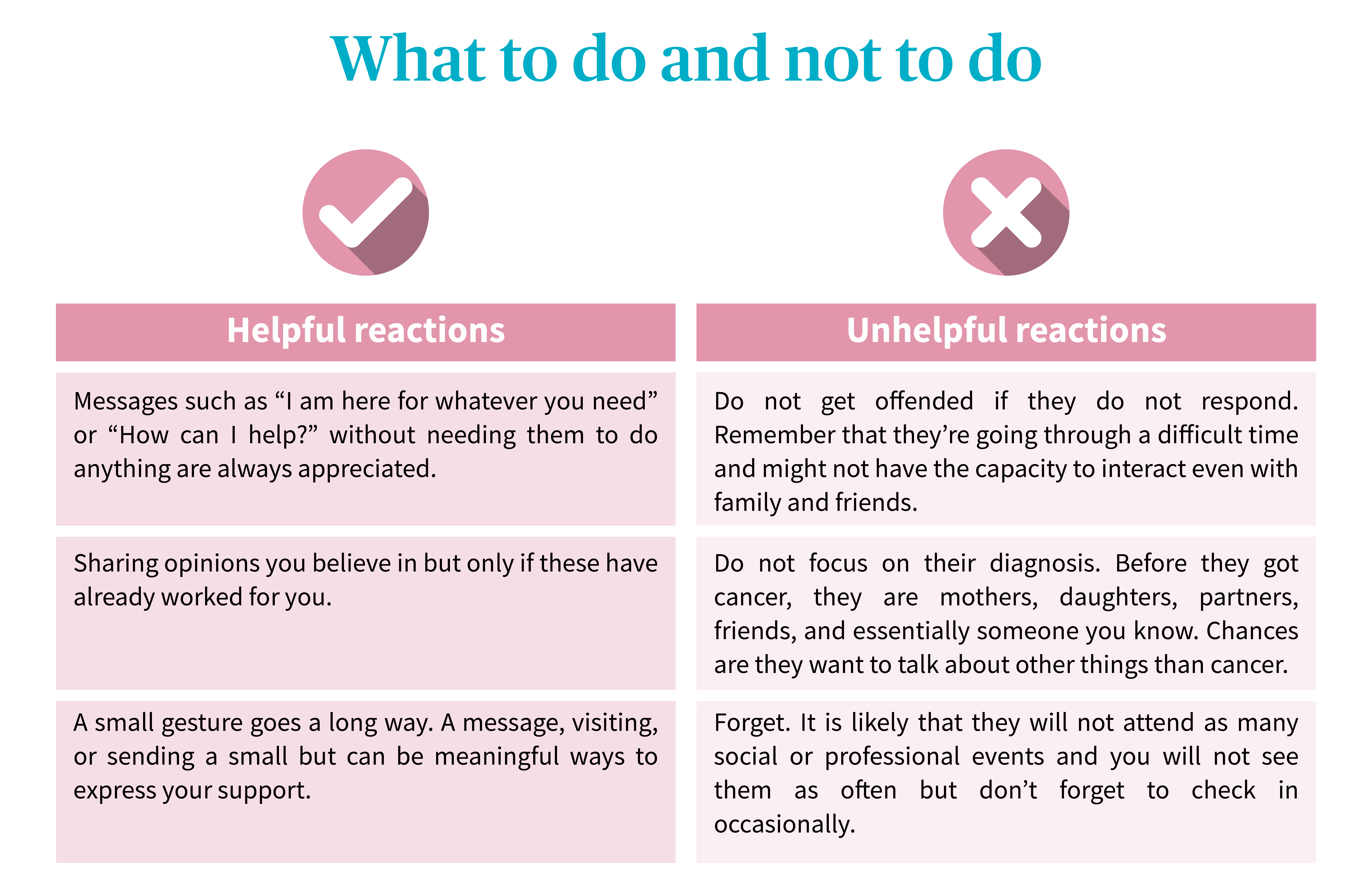 What to do and not to do

| Helpful reactions | Unhelpful reactions |
|---|---|
| Messages such as “I am here for whatever you need” or “How can I help?” without needing them to do anything are always appreciated. | Do not get offended if they do not respond. Remember that they’re going through a difficult time and might not have the capacity to interact even with family and friends. |
| Sharing opinions you believe in but only if these have already worked for you. | Do not focus on their diagnosis. Before they got cancer, they are mothers, daughters, partners, friends, and essentially someone you know. Chances are they want to talk about other things than cancer. |
| A small gesture goes a long way. A message, visiting, or sending a small but can be meaningful ways to express your support. | Forget. It is likely that they will not attend as many social or professional events and you will not see them as often but don’t forget to check in occasionally. |